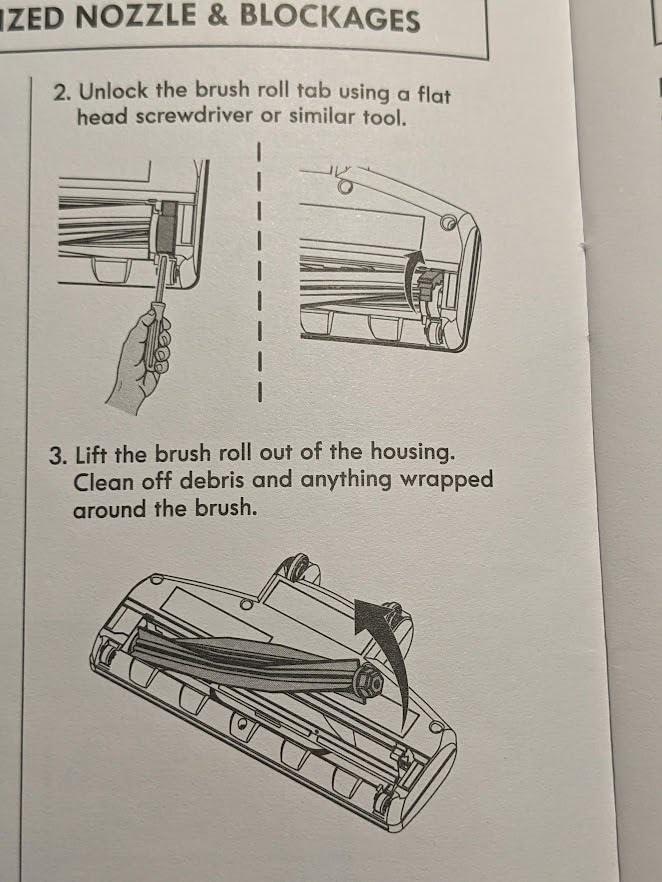 IZED NOZZLE & BLOCKAGES

2. Unlock the brush roll tab using a flat head screwdriver or similar tool.

3. Lift the brush roll out of the housing. Clean off debris and anything wrapped around the brush.