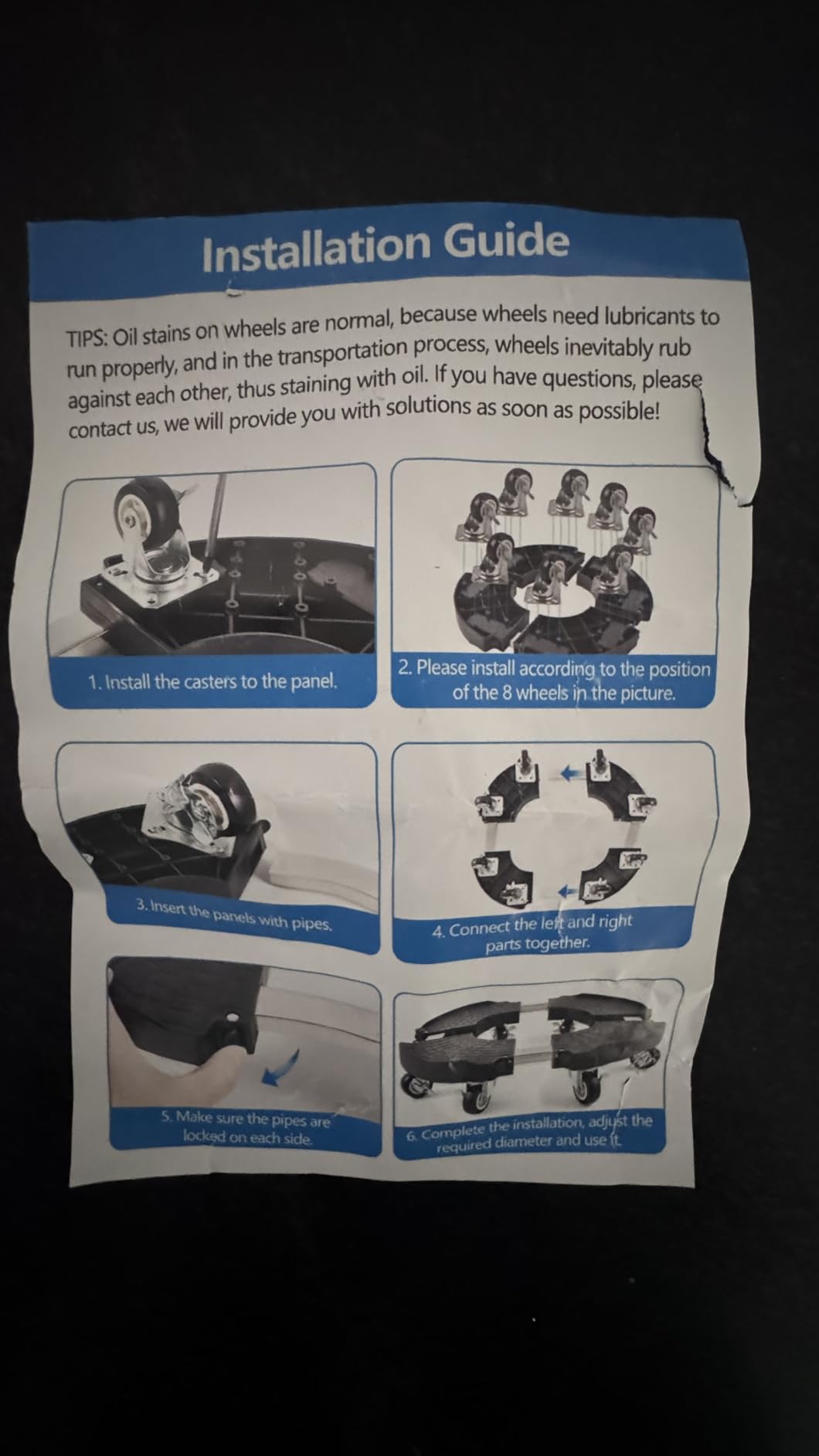 Installation Guide

TIPS: Oil stains on wheels are normal, because wheels need lubricants to run properly, and in the transportation process, wheels inevitably rub against each other, thus staining with oil. If you have questions, please contact us, we will provide you with solutions as soon as possible!

1. Install the casters to the panel.

2. Please install according to the position of the 8 wheels in the picture.

3. Insert the panels with pipes.

4. Connect the left and right parts together.

5. Make sure the pipes are locked on each side.

6. Complete the installation, adjust the required diameter and use it.