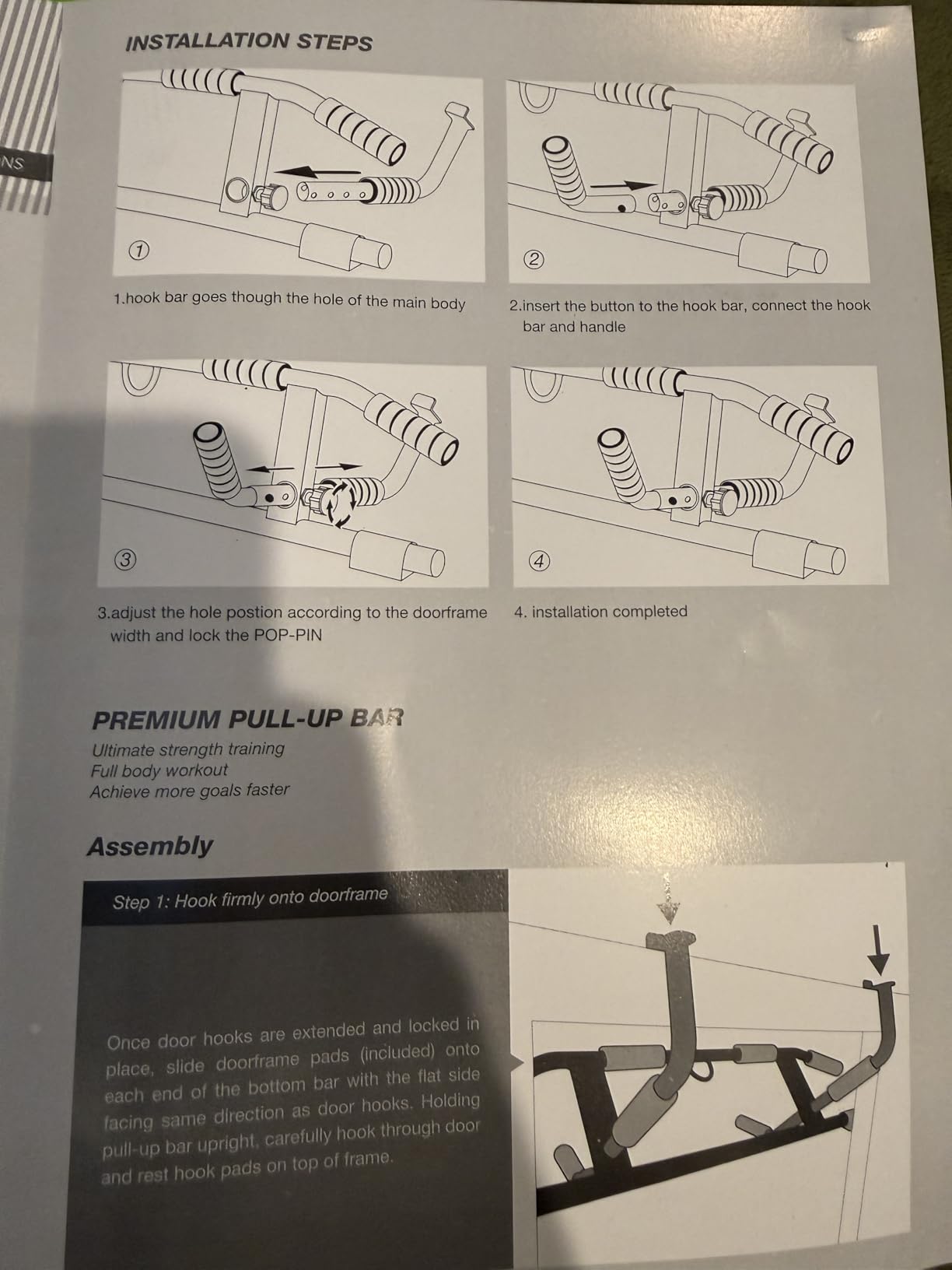 NS

INSTALLATION STEPS

①

1.hook bar goes though the hole of the main body

②

2.insert the button to the hook bar, connect the hook bar and handle

③

3.adjust the hole postion according to the doorframe width and lock the POP-PIN

④

4. installation completed

PREMIUM PULL-UP BAR

Ultimate strength training
Full body workout
Achieve more goals faster

Assembly

Step 1: Hook firmly onto doorframe

Once door hooks are extended and locked in place, slide doorframe pads (included) onto each end of the bottom bar with the flat side facing same direction as door hooks. Holding pull-up bar upright, carefully hook through door and rest hook pads on top of frame.